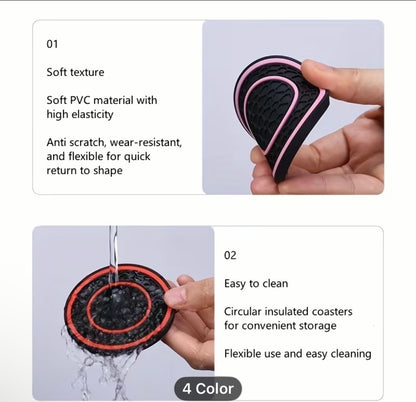 01

Soft texture

Soft PVC material with high elasticity

Anti scratch, wear-resistant, and flexible for quick return to shape

02

Easy to clean

Circular insulated coasters for convenient storage

Flexible use and easy cleaning

4 Color