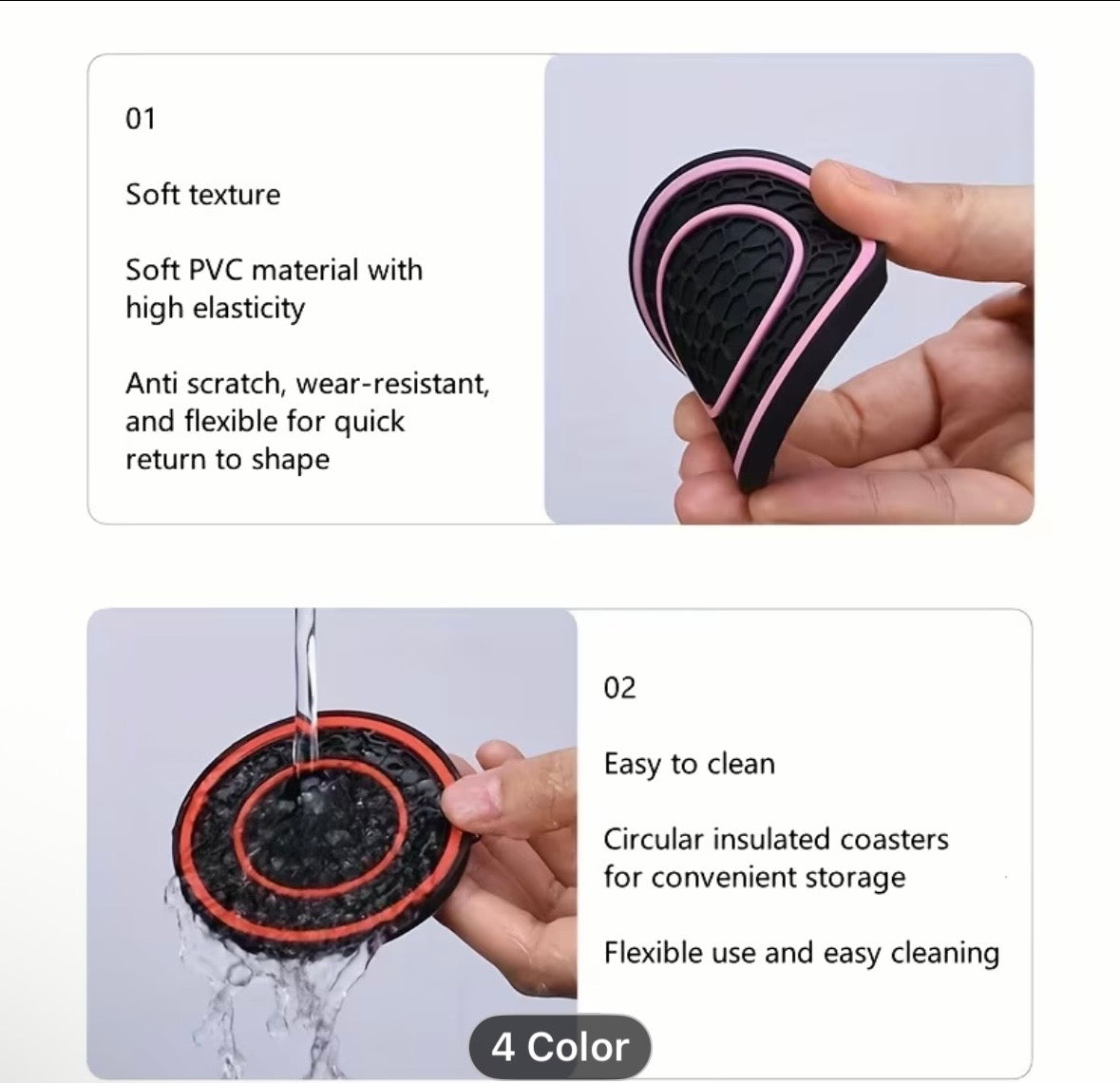 01

Soft texture

Soft PVC material with high elasticity

Anti scratch, wear-resistant, and flexible for quick return to shape

02

Easy to clean

Circular insulated coasters for convenient storage

Flexible use and easy cleaning

4 Color